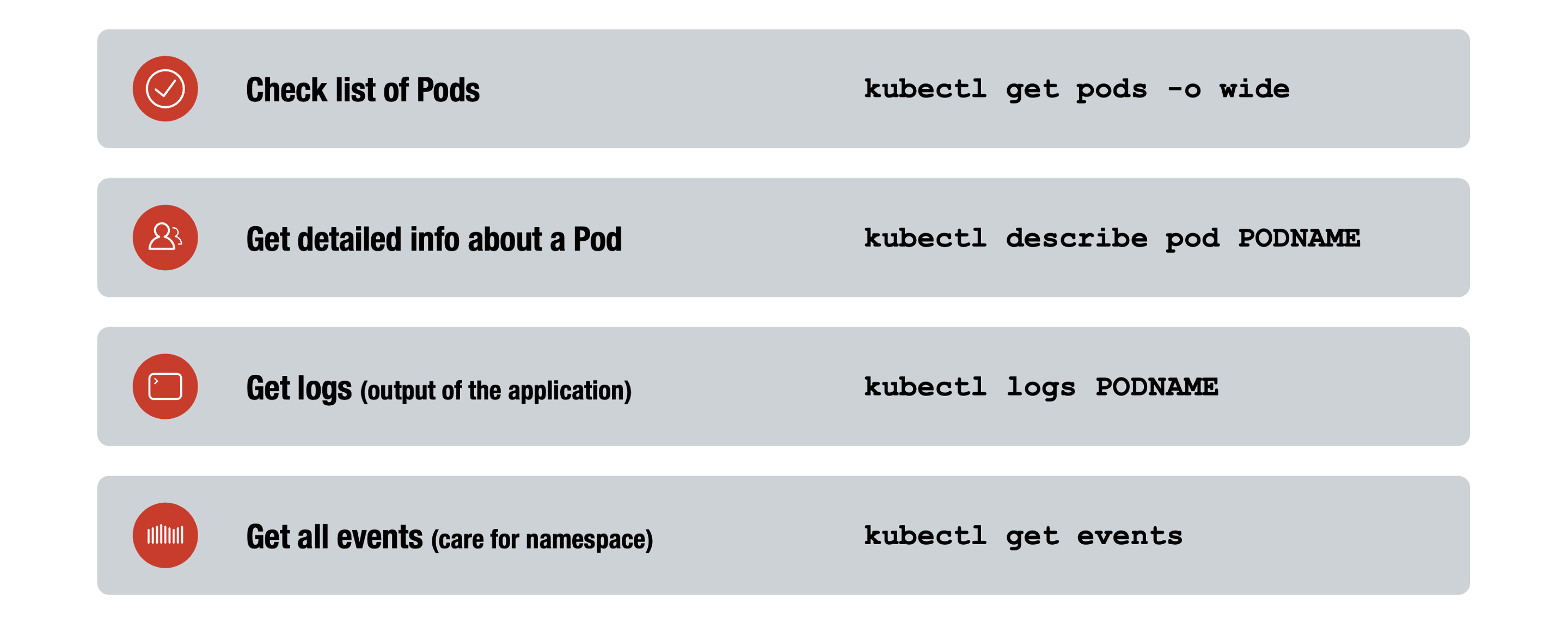 Check list of Pods kubectl get pods -o wide

Get detailed info about a Pod kubectl describe pod PODNAME

Get logs (output of the application) kubectl logs PODNAME

Get all events (care for namespace) kubectl get events