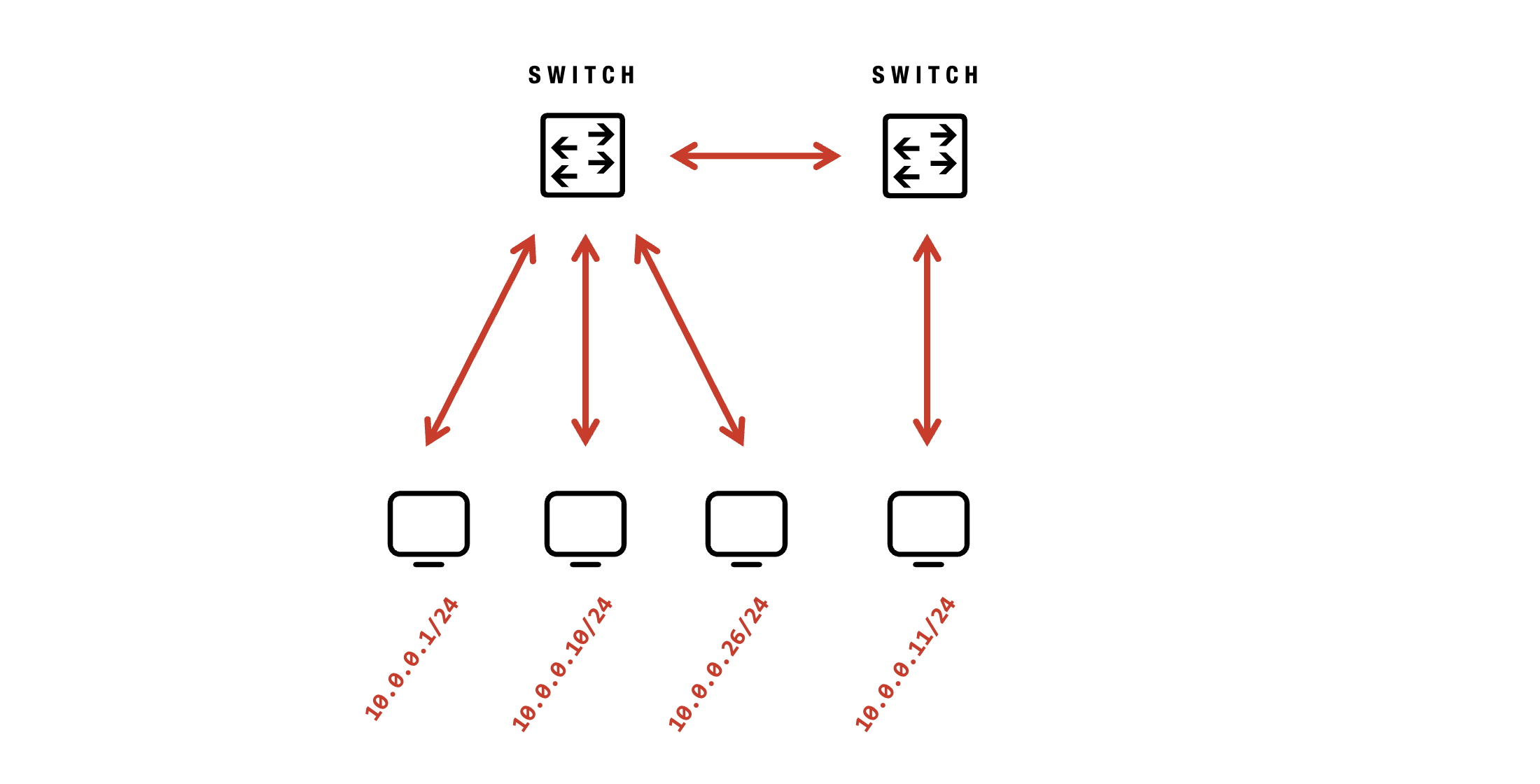 SWITCH

SWITCH

10.0.0.1/24

10.0.0.10/24

10.0.0.26/24

10.0.0.11/24